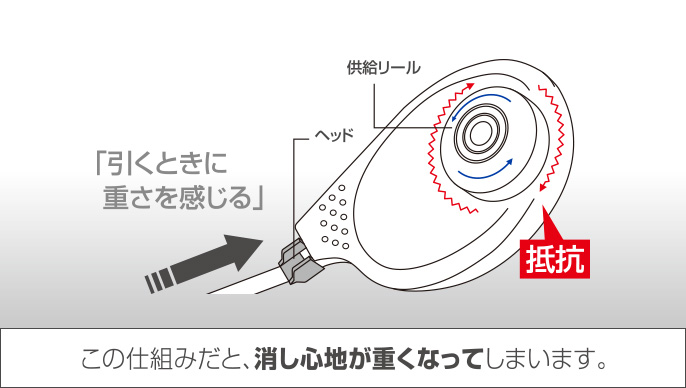 供給リール

ヘッド

「引くときに
重さを感じる」

抵抗

この仕組みだと、消し心地が重くなってしまいます。