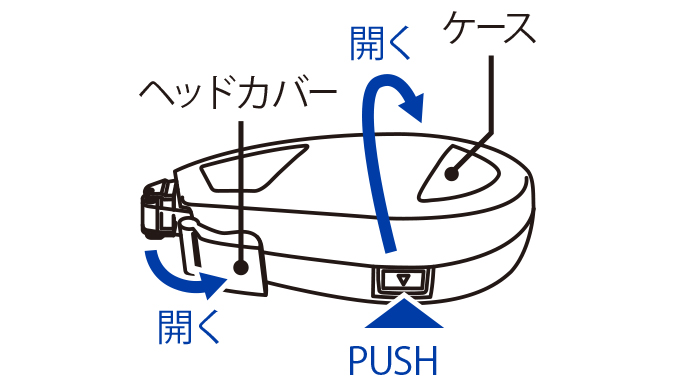 開く
ケース
ヘッドカバー
開く
PUSH